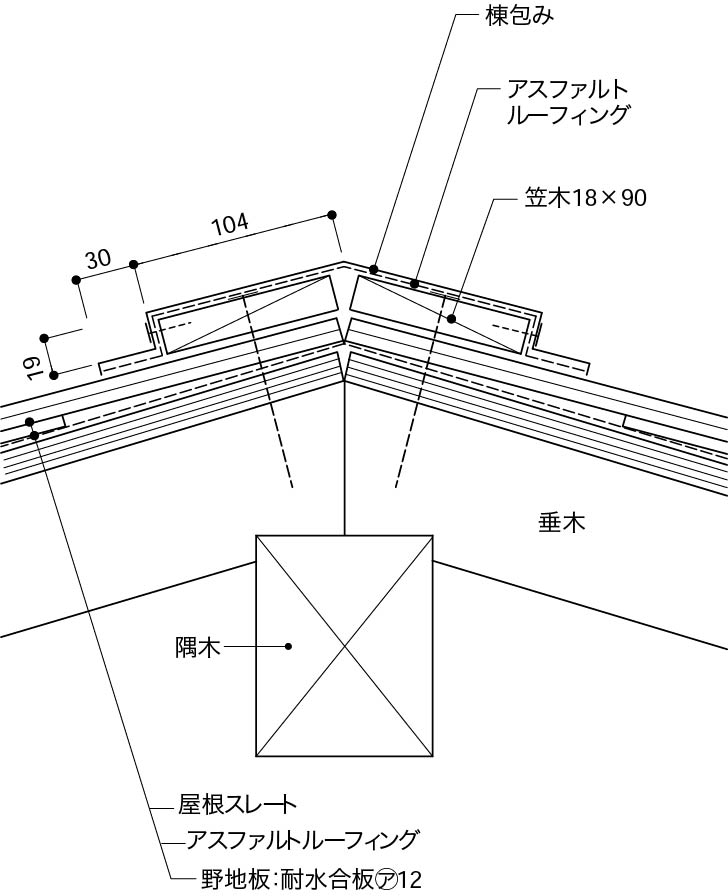 棟包み

アスファルト
ルーフィング

笠木18×90

104

30

19

垂木

隅木

屋根スレート

アスファルトルーフィング

野地板:耐水合板㋐12